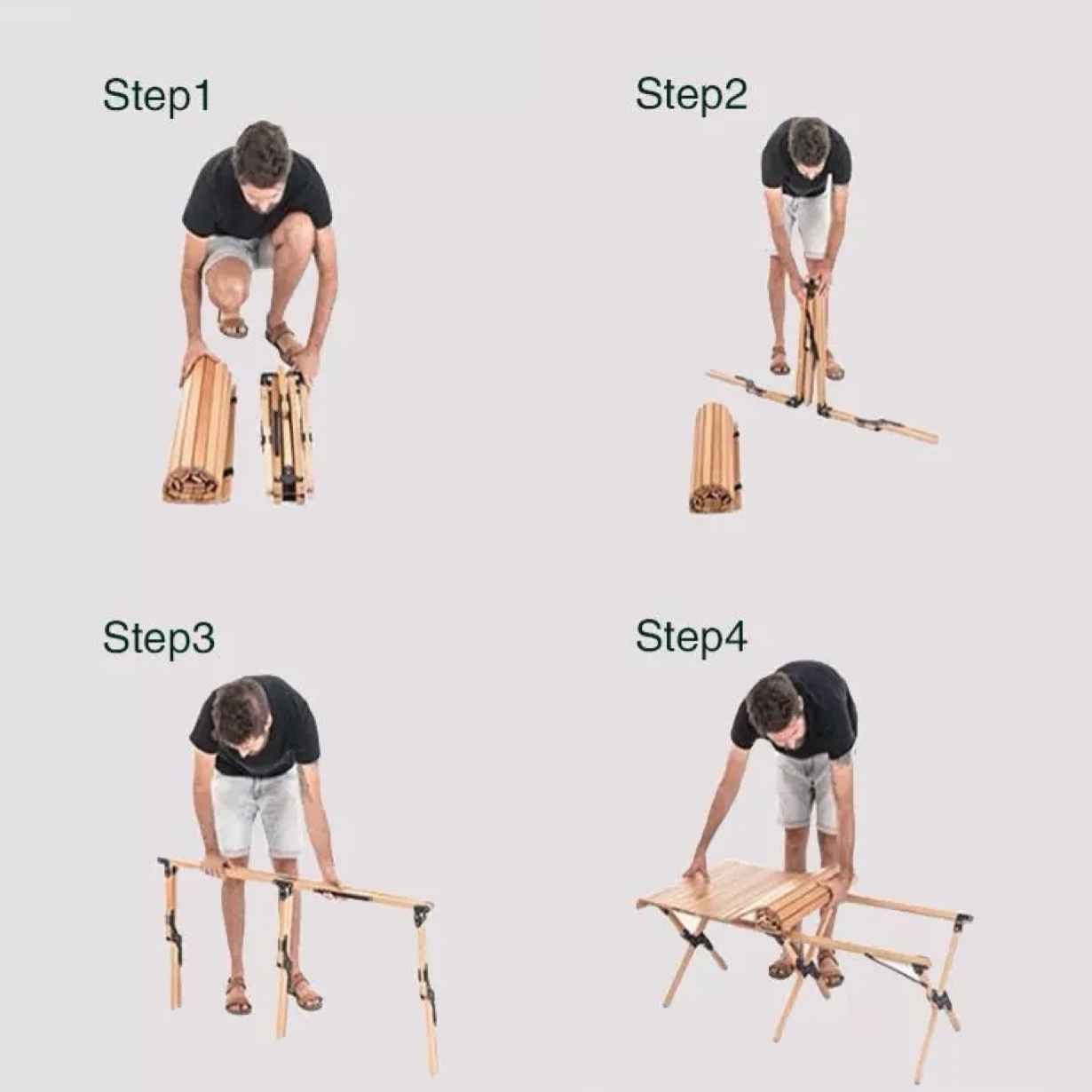 Step1

Step2

Step3

Step4